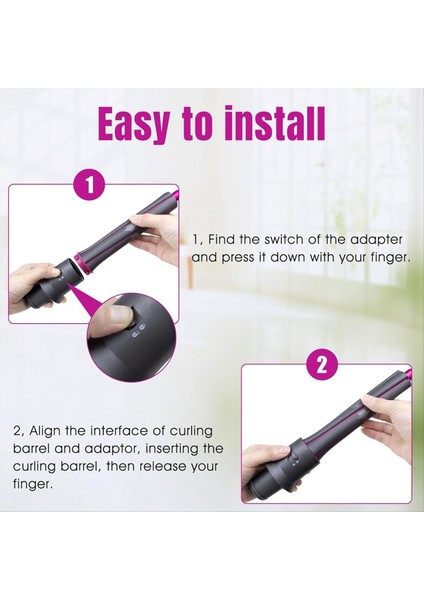 Easy to install

1

1, Find the switch of the adapter and press it down with your finger.

2

2, Align the interface of curling barrel and adaptor, inserting the curling barrel, then release your finger.