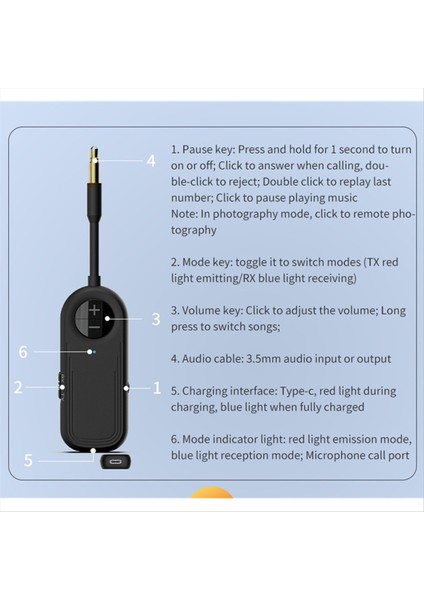 4

3

6

2

1

5

1. Pause key: Press and hold for 1 second to turn on or off; Click to answer when calling, double-click to reject; Double click to replay last number; Click to pause playing music
Note: In photography mode, click to remote photography

2. Mode key: toggle it to switch modes (TX red light emitting/RX blue light receiving)

3. Volume key: Click to adjust the volume; Long press to switch songs;

4. Audio cable: 3.5mm audio input or output

5. Charging interface: Type-c, red light during charging, blue light when fully charged

6. Mode indicator light: red light emission mode, blue light reception mode; Microphone call port