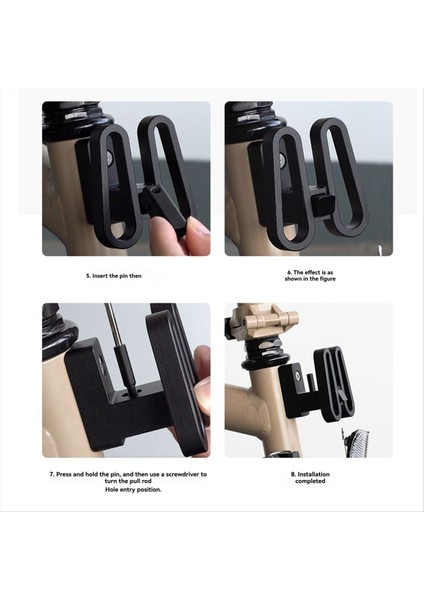 5. Insert the pin then

6. The effect is as shown in the figure

7. Press and hold the pin, and then use a screwdriver to turn the pull rod
Hole entry position.

8. Installation completed