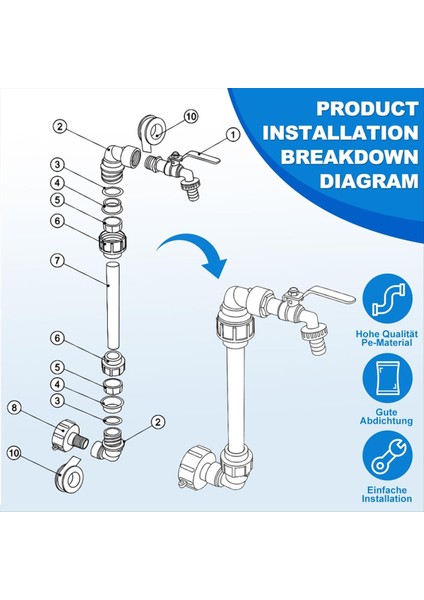 PRODUCT INSTALLATION BREAKDOWN DIAGRAM

2
10
1
3
4
5
6
7
6
5
4
3
8
2
10

Hohe Qualität Pe-Material

Gute Abdichtung

Einfache Installation