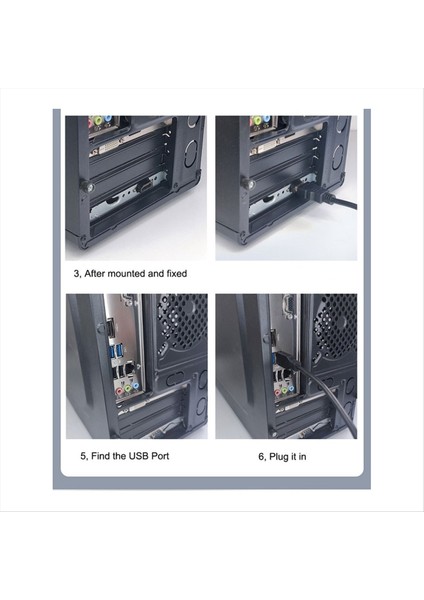 3, After mounted and fixed

5, Find the USB Port

6, Plug it in