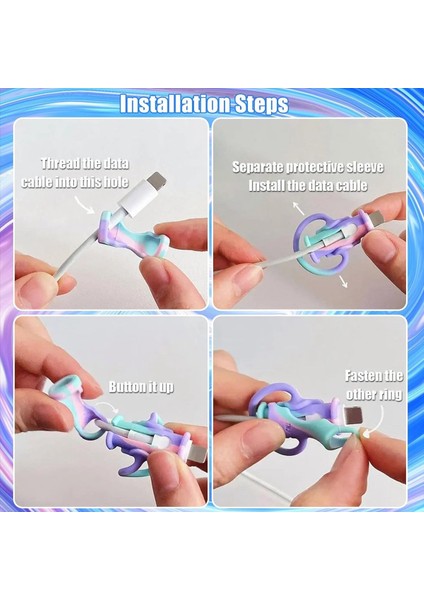 Installation Steps

Thread the data cable into this hole

Separate protective sleeve
Install the data cable

Button it up

Fasten the other ring