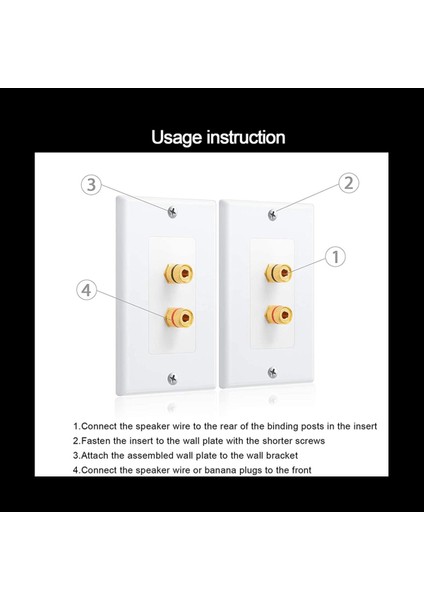 Usage instruction

3

2

1

4

1.Connect the speaker wire to the rear of the binding posts in the insert
2.Fasten the insert to the wall plate with the shorter screws
3.Attach the assembled wall plate to the wall bracket
4.Connect the speaker wire or banana plugs to the front