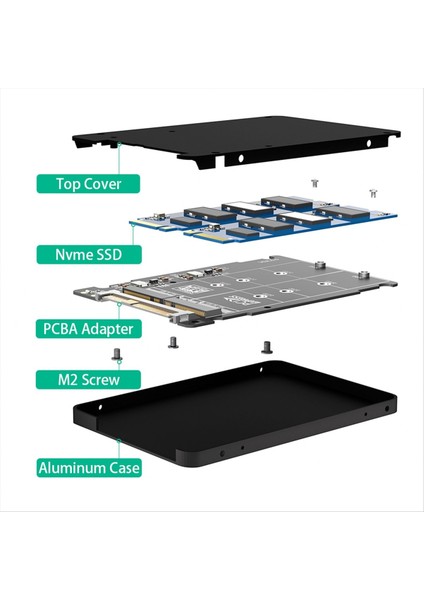 Top Cover

Nvme SSD

PCBA Adapter

M2 Screw

Aluminum Case