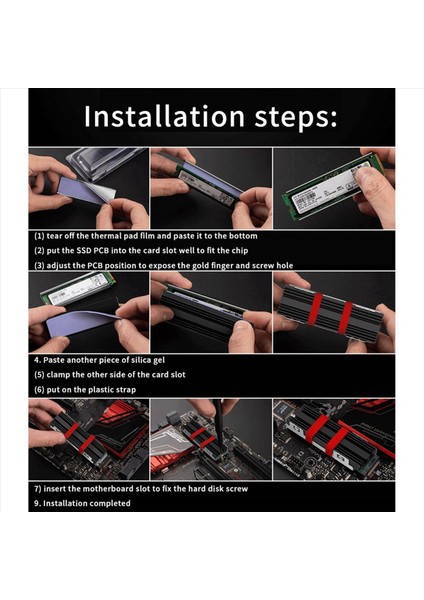 Installation steps:

(1) tear off the thermal pad film and paste it to the bottom

(2) put the SSD PCB into the card slot well to fit the chip

(3) adjust the PCB position to expose the gold finger and screw hole

4. Paste another piece of silica gel

(5) clamp the other side of the card slot

(6) put on the plastic strap

7) insert the motherboard slot to fix the hard disk screw

9. Installation completed