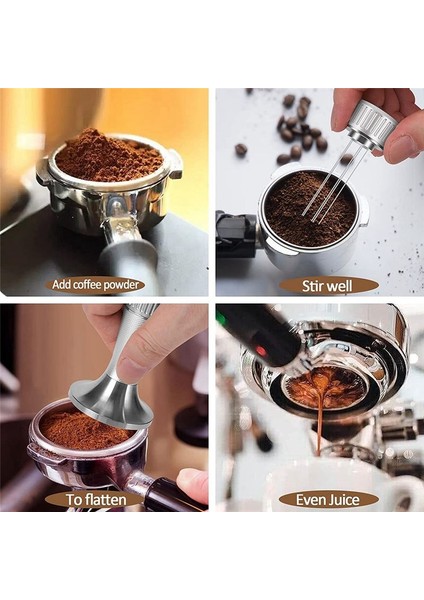 Add coffee powder

Stir well

To flatten

Even Juice