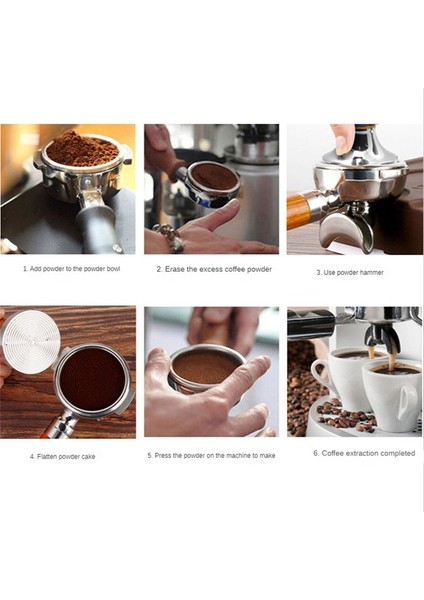 1. Add powder to the powder bowl

2. Erase the excess coffee powder

3. Use powder hammer

4. Flatten powder cake

5. Press the powder on the machine to make

6. Coffee extraction completed