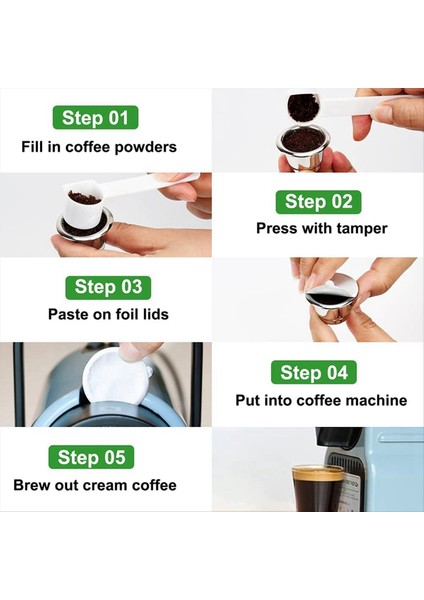 Step 01
Fill in coffee powders

Step 02
Press with tamper

Step 03
Paste on foil lids

Step 04
Put into coffee machine

Step 05
Brew out cream coffee