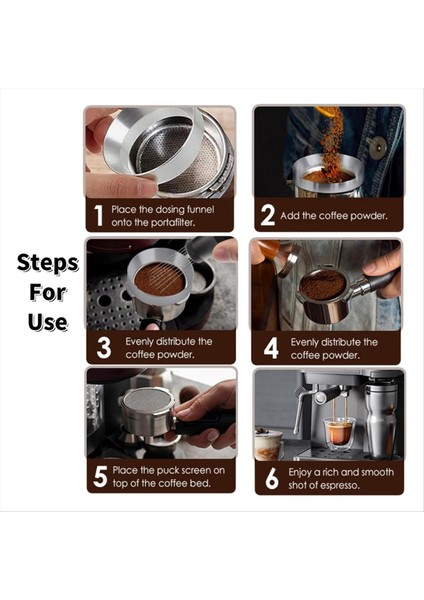 Steps For Use

1 Place the dosing funnel onto the portafilter.

2 Add the coffee powder.

3 Evenly distribute the coffee powder.

4 Evenly distribute the coffee powder.

5 Place the puck screen on top of the coffee bed.

6 Enjoy a rich and smooth shot of espresso.