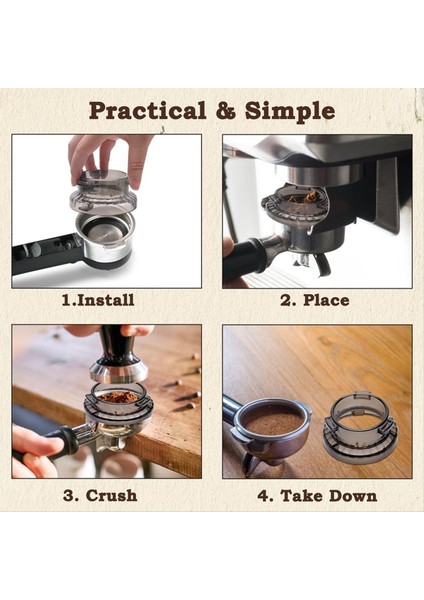 Practical & Simple

1.Install

2. Place

3. Crush

4. Take Down