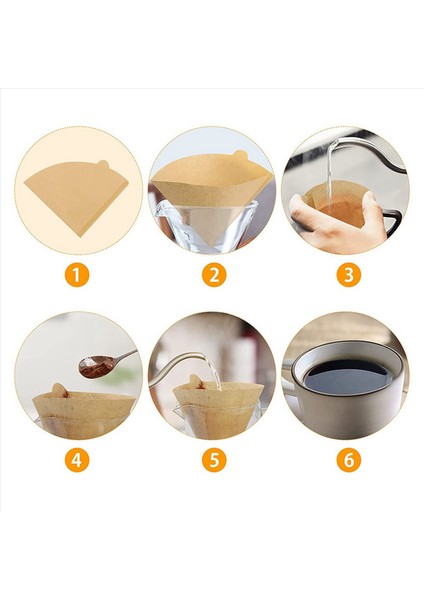 1
2
3
4
5
6