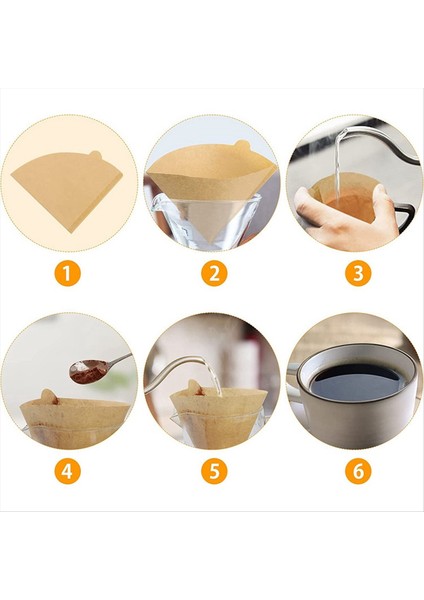 1

2

3

4

5

6