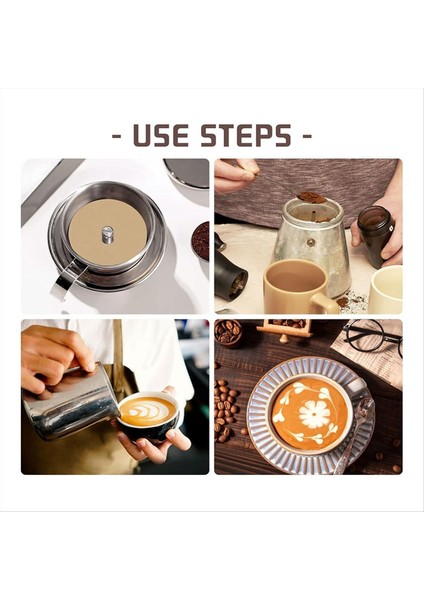 - USE STEPS -