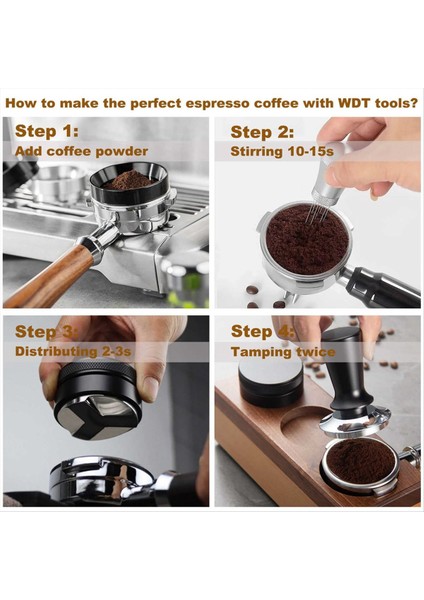 How to make the perfect espresso coffee with WDT tools?

Step 1:
Add coffee powder

Step 2:
Stirring 10-15s

Step 3:
Distributing 2-3s

Step 4:
Tamping twice