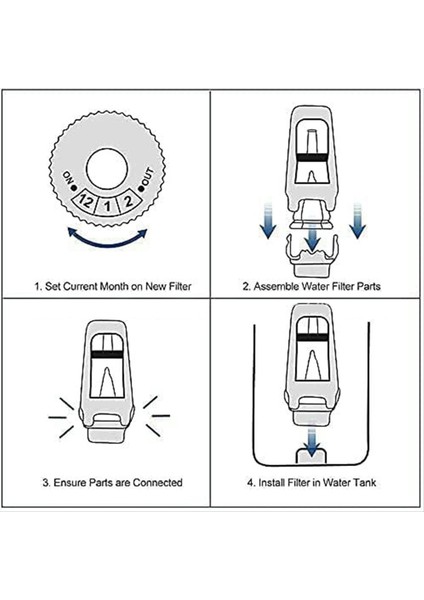 ON
12 1 2
OUT

1. Set Current Month on New Filter

2. Assemble Water Filter Parts

3. Ensure Parts are Connected

4. Install Filter in Water Tank