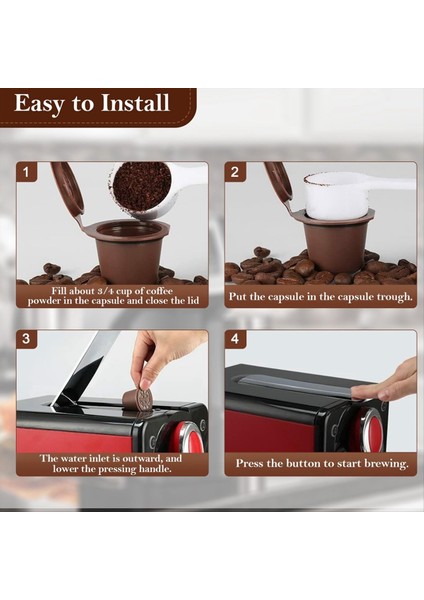 Easy to Install

1

Fill about 3/4 cup of coffee powder in the capsule and close the lid

2

Put the capsule in the capsule trough.

3

The water inlet is outward, and lower the pressing handle.

4

Press the button to start brewing.