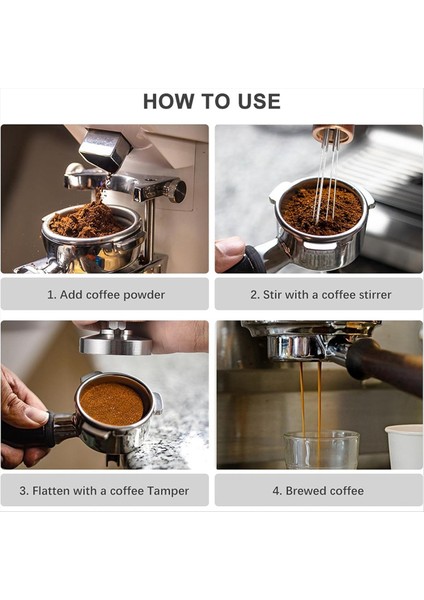 HOW TO USE

1. Add coffee powder

2. Stir with a coffee stirrer

3. Flatten with a coffee Tamper

4. Brewed coffee