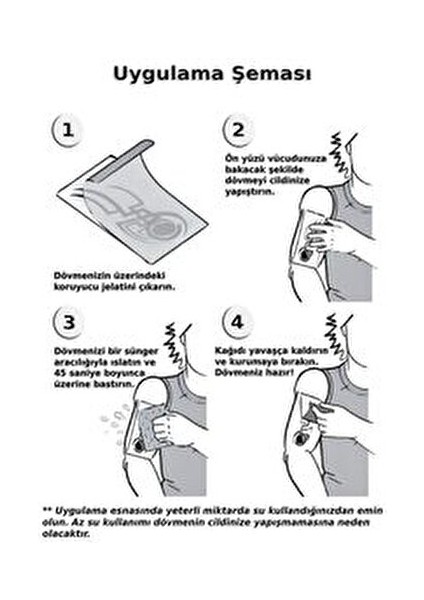 Uygulama Şeması

1

Dövmenizin üzerindeki koruyucu jelatini çıkarın.

2

Ön yüzü vücudunuza bakacak şekilde dövmeyi cildinize yapıştırın.

3

Dövmenizi bir sünger aracılığıyla ıslatın ve 45 saniye boyunca üzerine bastırın.

4

Kağıdı yavaşça kaldırın ve kurumaya bırakın. Dövmeniz hazır!

** Uygulama esnasında yeterli miktarda su kullandığınızdan emin olun. Az su kullanımı dövmenin cildinize yapışmamasına neden olacaktır.