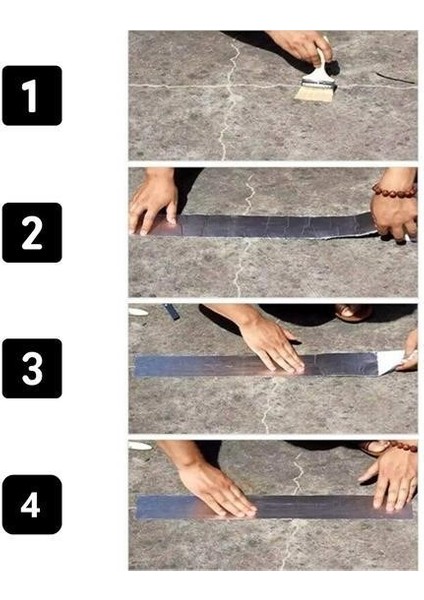 1

2

3

4