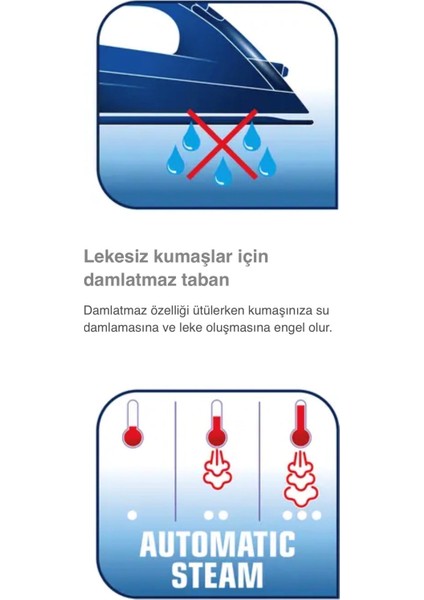 Lekesiz kumaşlar için damlatmaz taban

Damlatmaz özelliği ütülerken kumaşınıza su damlamasına ve leke oluşmasına engel olur.

AUTOMATIC STEAM