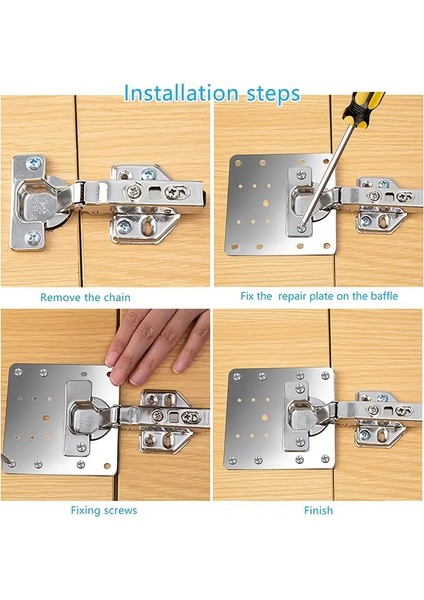 Installation steps

Remove the chain

Fix the repair plate on the baffle

Fixing screws

Finish