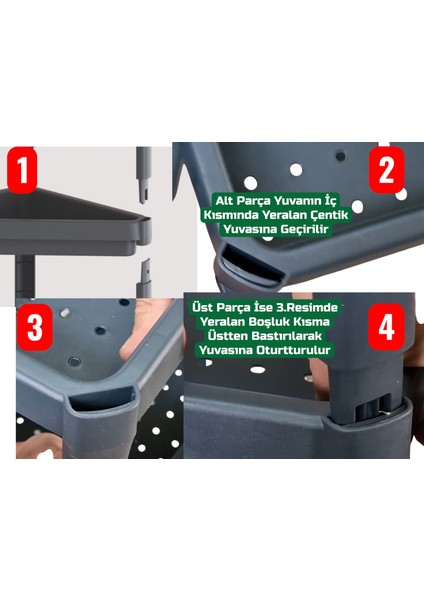 1

2

Alt Parça Yuvanın İç Kısmında Yeralan Çentik Yuvasına Geçirilir

3

Üst Parça İse 3.Resimde Yeralan Boşluk Kısma Üstten Bastırılarak Yuvasına Oturtturulur

4