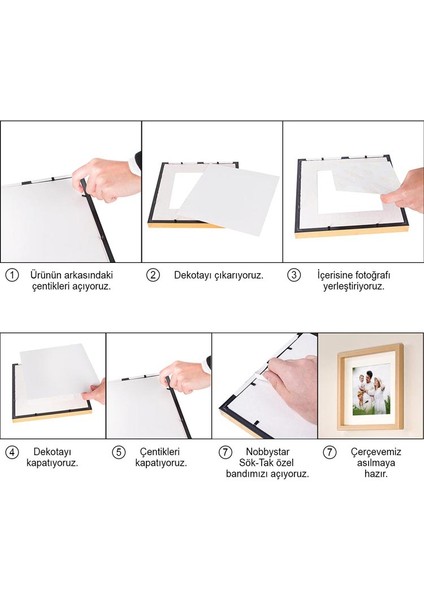 ① Ürünün arkasındaki çentikleri açıyoruz.

② Dekotayı çıkarıyoruz.

③ İçerisine fotoğrafı yerleştiriyoruz.

④ Dekotayı kapatıyoruz.

⑤ Çentikleri kapatıyoruz.

⑦ Nobbystar Sök-Tak özel bandımızı açıyoruz.

⑦ Çerçevemiz asılmaya hazır.