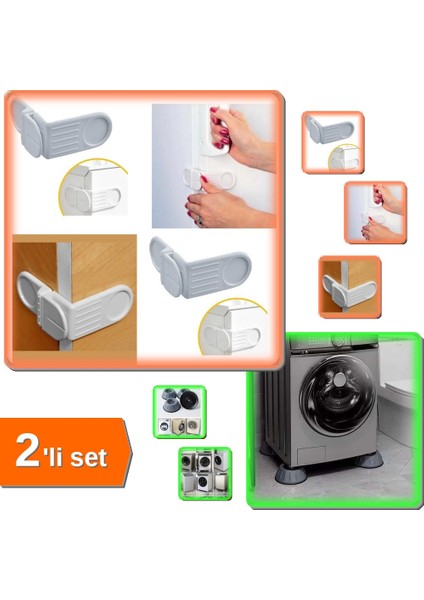 2'li set