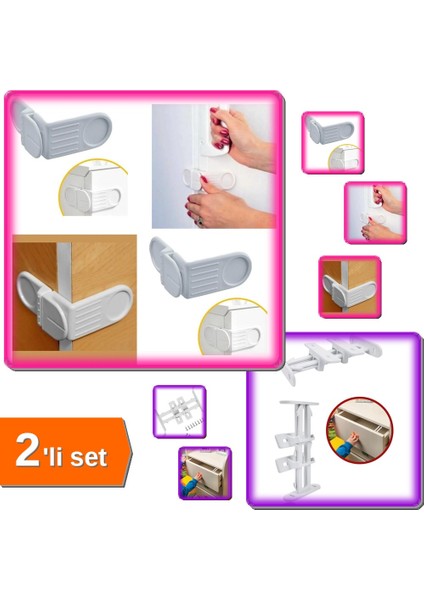 2'li set