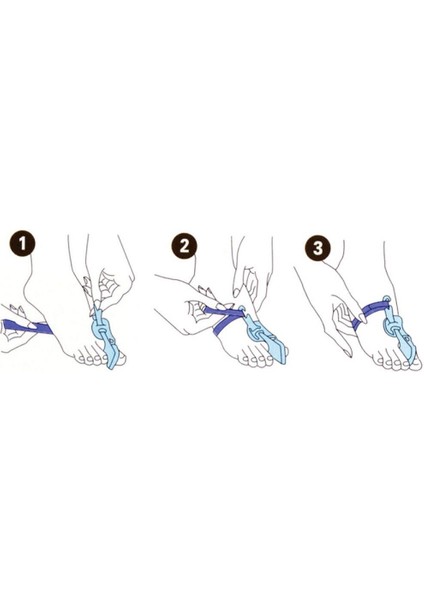 1

2

3