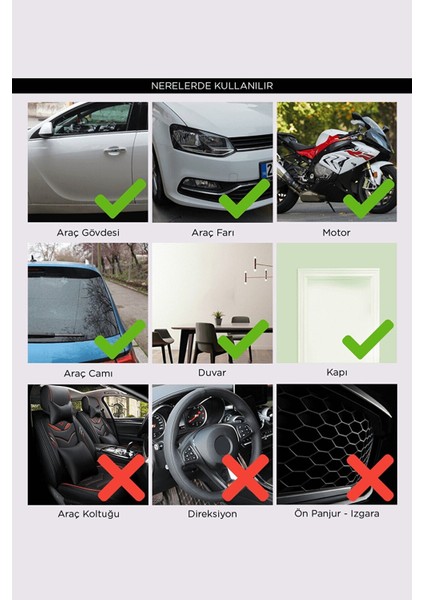 NERELERDE KULLANILIR

Araç Gövdesi

Araç Farı

Motor

Araç Camı

Duvar

Kapı

Araç Koltuğu

Direksiyon

Ön Panjur - Izgara