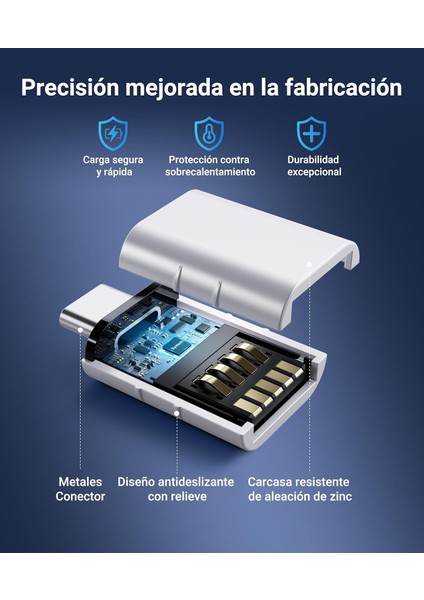 Precisión mejorada en la fabricación

Carga segura y rápida

Protección contra sobrecalentamiento

Durabilidad excepcional

Metales Conector

Diseño antideslizante con relieve

Carcasa resistente de aleación de zinc