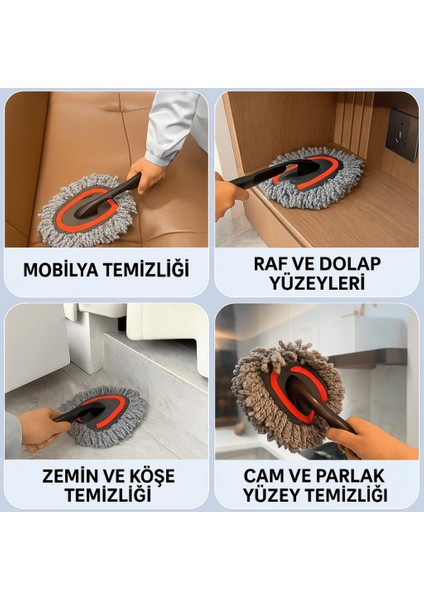 MOBİLYA TEMİZLİĞİ

RAF VE DOLAP YÜZEYLERİ

ZEMİN VE KÖŞE TEMİZLİĞİ

CAM VE PARLAK YÜZEY TEMİZLİĞİ