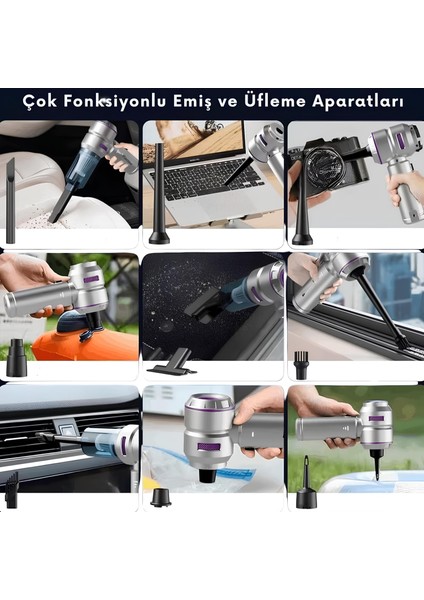 Çok Fonksiyonlu Emiş ve Üfleme Aparatları