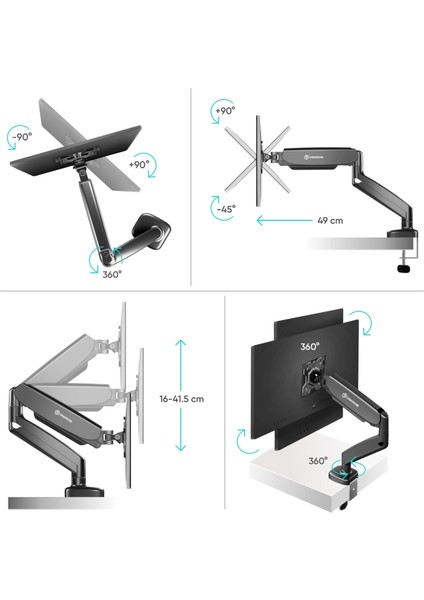 -90°

+90°

360°

+90°

-45°

49 cm

16-41.5 cm

360°

360°