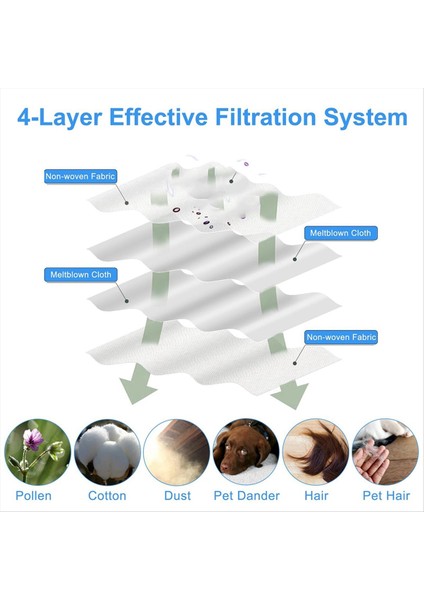 4-Layer Effective Filtration System

Non-woven Fabric

Meltblown Cloth

Meltblown Cloth

Non-woven Fabric

Pollen Cotton Dust Pet Dander Hair Pet Hair