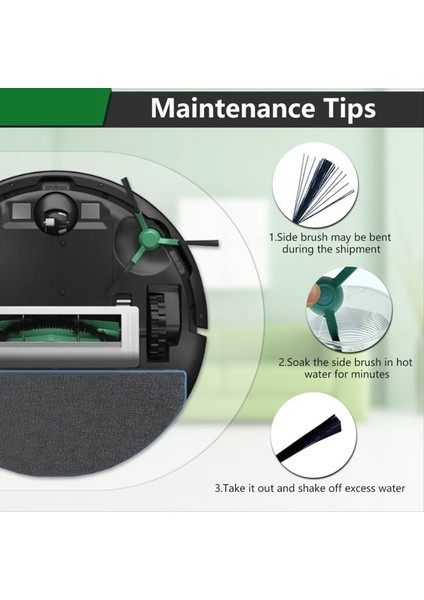 Maintenance Tips

1.Side brush may be bent during the shipment

2.Soak the side brush in hot water for minutes

3.Take it out and shake off excess water