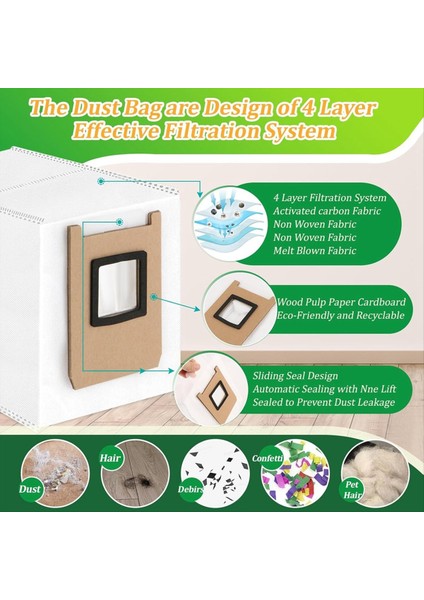 The Dust Bag are Design of 4 Layer Effective Filtration System

4 Layer Filtration System
Activated carbon Fabric
Non Woven Fabric
Non Woven Fabric
Melt Blown Fabric

Wood Pulp Paper Cardboard
Eco-Friendly and Recyclable

Sliding Seal Design
Automatic Sealing with Nne Lift
Sealed to Prevent Dust Leakage

Dust

Hair

Debirs

Confetti

Pet Hair