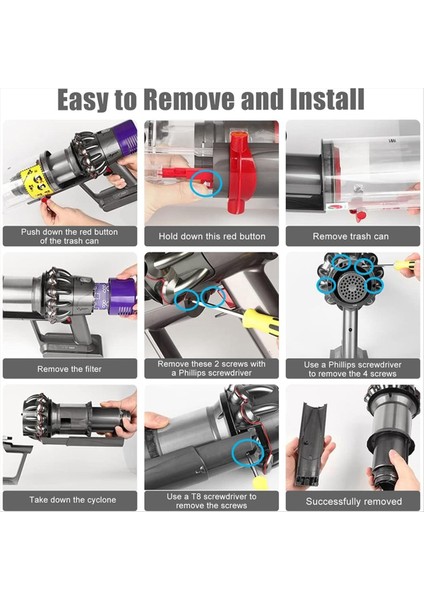 Easy to Remove and Install

Push down the red button of the trash can

Hold down this red button

Remove trash can

Remove the filter

Remove these 2 screws with a Phillips screwdriver

Use a Phillips screwdriver to remove the 4 screws

Take down the cyclone

Use a T8 screwdriver to remove the screws

Successfully removed