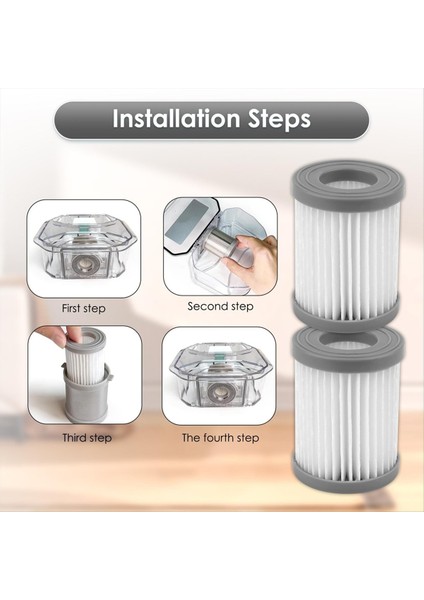 Installation Steps

First step

Second step

Third step

The fourth step