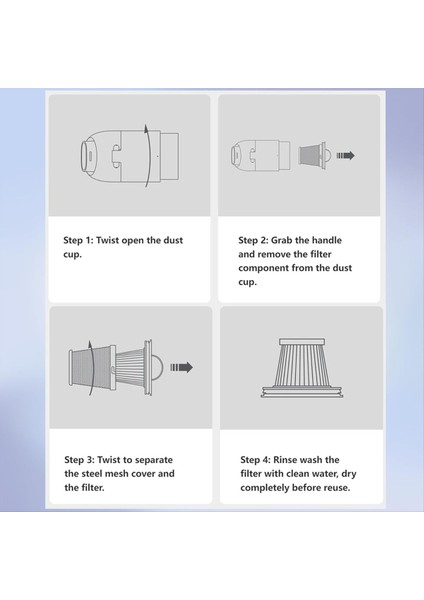 Step 1: Twist open the dust cup.

Step 2: Grab the handle and remove the filter component from the dust cup.

Step 3: Twist to separate the steel mesh cover and the filter.

Step 4: Rinse wash the filter with clean water, dry completely before reuse.