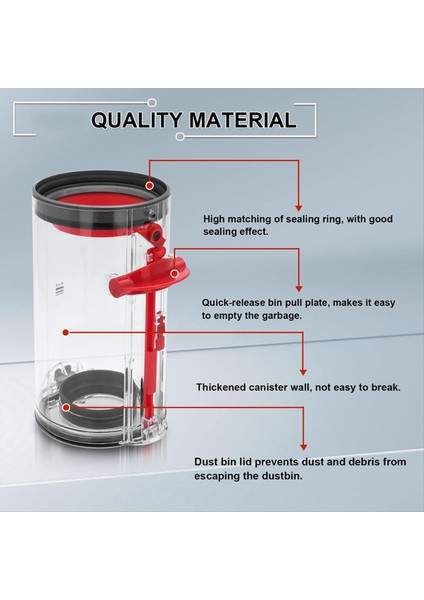 QUALITY MATERIAL

High matching of sealing ring, with good sealing effect.

Quick-release bin pull plate, makes it easy to empty the garbage.

Thickened canister wall, not easy to break.

Dust bin lid prevents dust and debris from escaping the dustbin.