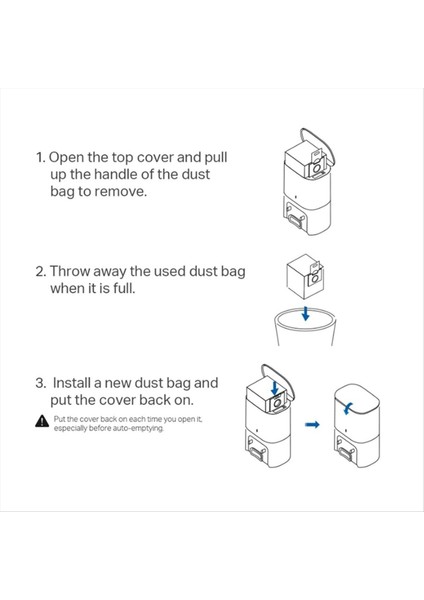 1. Open the top cover and pull up the handle of the dust bag to remove.

2. Throw away the used dust bag when it is full.

3. Install a new dust bag and put the cover back on.

Put the cover back on each time you open it, especially before auto-emptying.