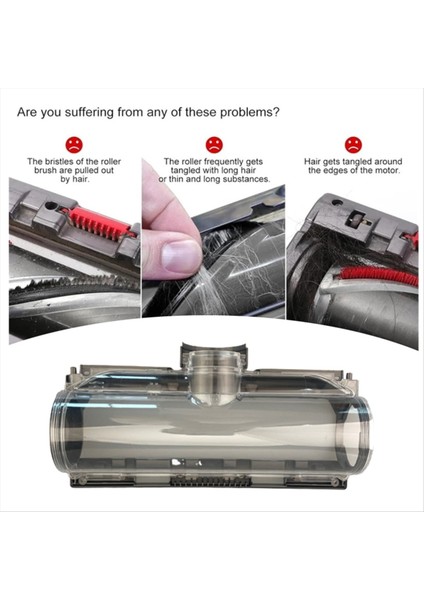 Are you suffering from any of these problems?

The bristles of the roller brush are pulled out by hair.

The roller frequently gets tangled with long hair or thin and long substances.

Hair gets tangled around the edges of the motor.