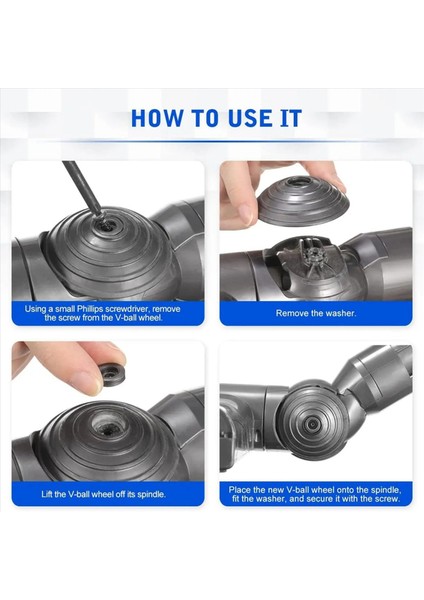 HOW TO USE IT

Using a small Phillips screwdriver, remove the screw from the V-ball wheel.

Remove the washer.

Lift the V-ball wheel off its spindle.

Place the new V-ball wheel onto the spindle, fit the washer, and secure it with the screw.