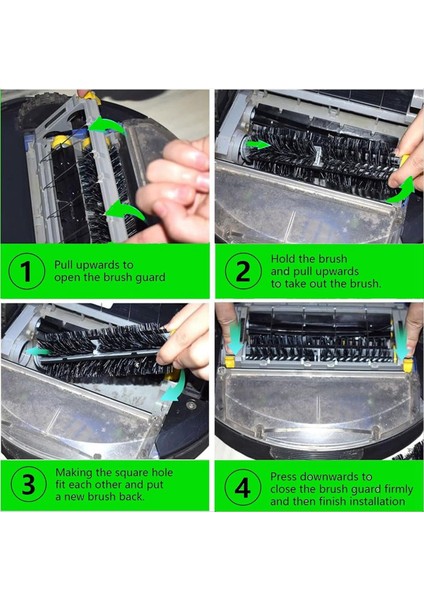 1
Pull upwards to open the brush guard

2
Hold the brush and pull upwards to take out the brush.

3
Making the square hole fit each other and put a new brush back.

4
Press downwards to close the brush guard firmly and then finish installation