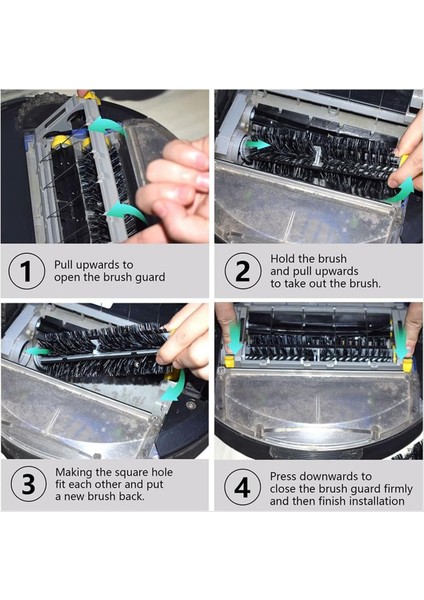 1 Pull upwards to open the brush guard

2 Hold the brush and pull upwards to take out the brush.

3 Making the square hole fit each other and put a new brush back.

4 Press downwards to close the brush guard firmly and then finish installation