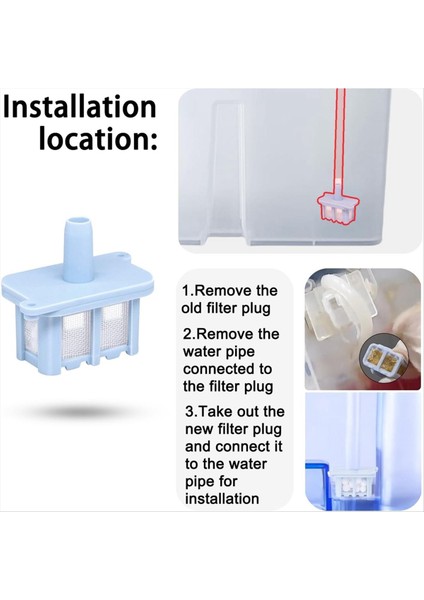 Installation location:

1.Remove the old filter plug

2.Remove the water pipe connected to the filter plug

3.Take out the new filter plug and connect it to the water pipe for installation