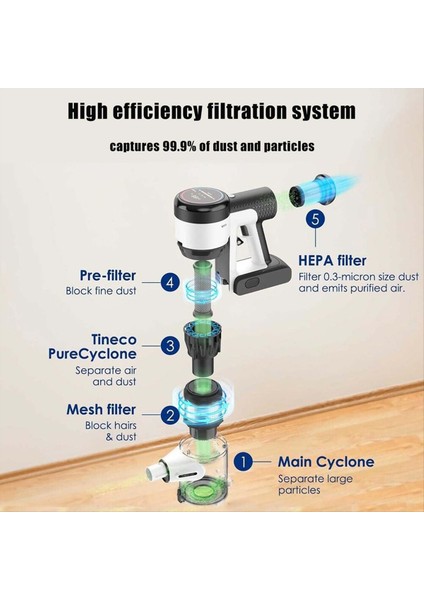 High efficiency filtration system

captures 99.9% of dust and particles

5

HEPA filter

Filter 0.3-micron size dust and emits purified air.

Pre-filter

Block fine dust

4

Tineco PureCyclone

Separate air and dust

3

Mesh filter

Block hairs & dust

2

1

Main Cyclone

Separate large particles