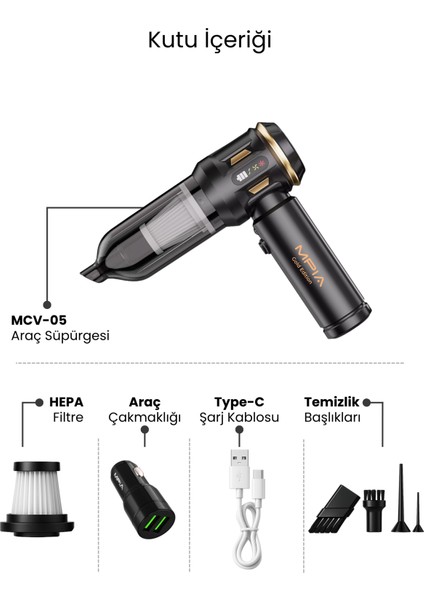 Kutu İçeriği

MPIA
Gold Edition

MCV-05
Araç Süpürgesi

HEPA
Filtre

Araç
Çakmaklığı

MPIA

Type-C
Şarj Kablosu

Temizlik
Başlıkları